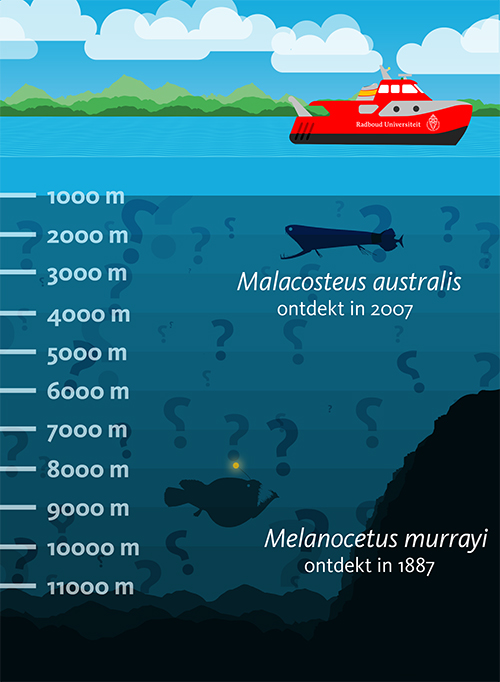 Radboud Universiteit

1000 m
2000 m
3000 m
4000 m
5000 m
6000 m
7000 m
8000 m
9000 m
10000 m
11000 m

Malacosteus australis
ontdekt in 2007

Melanocetus murrayi
ontdekt in 1887